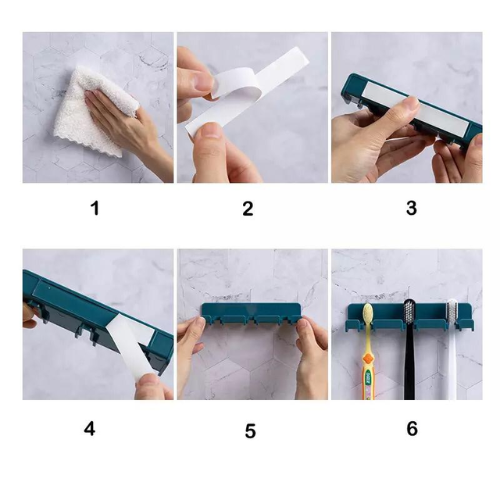 1

2

3

4

5

6